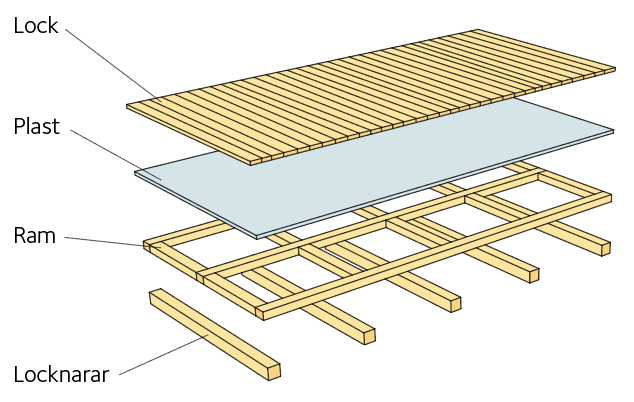 Lock

Plast

Ram

Locknarar