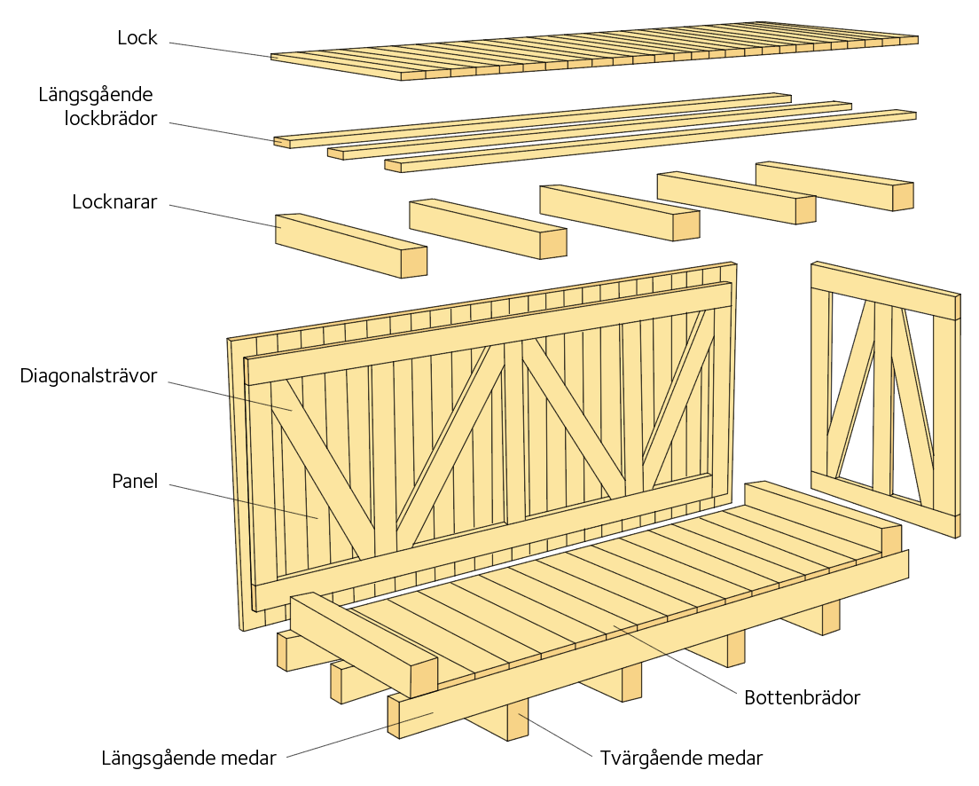 Lock

Längsgående lockbrädor

Locknarar

Diagonalsträvor

Panel

Bottenbrädor

Längsgående medar

Tvärgående medar