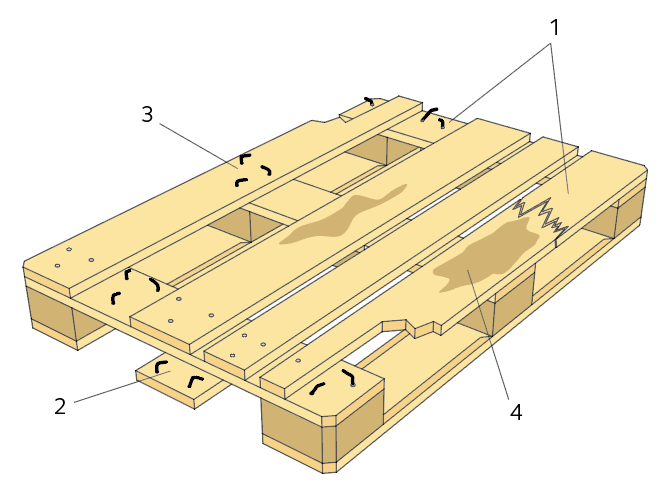 1
3
2
4