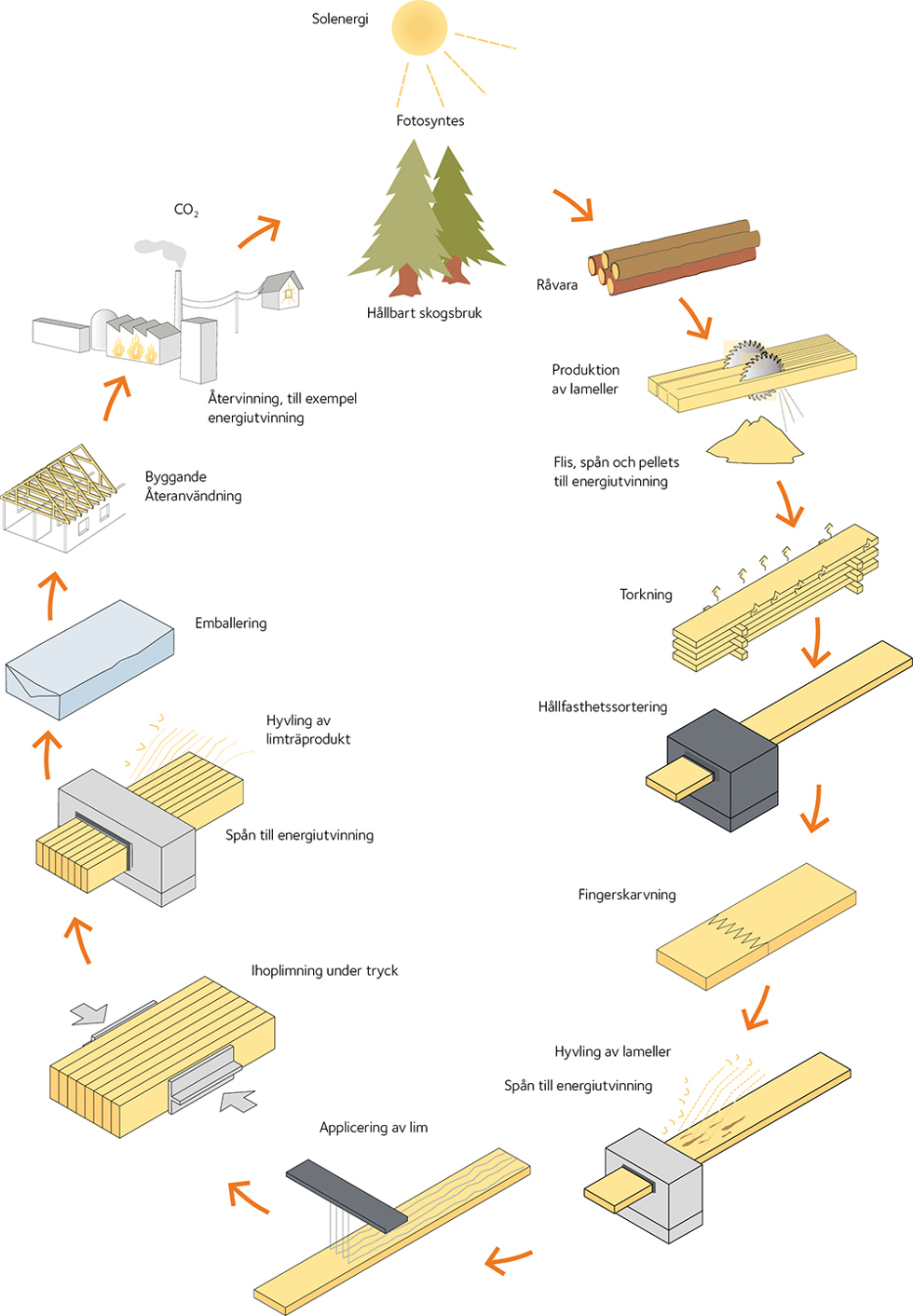 Solenergi

Fotosyntes

Hållbart skogsbruk

Råvara

Produktion av lameller

Flis, spån och pellets till energiutvinning

Torkning

Hållfasthetssortering

Fingerskarvning

Hyvling av lameller

Spån till energiutvinning

Applicering av lim

Ihoplimning under tryck

Hyvling av limträprodukt

Spån till energiutvinning

Emballering

Byggande
Återanvändning

Återvinning, till exempel energiutvinning

$CO_2$