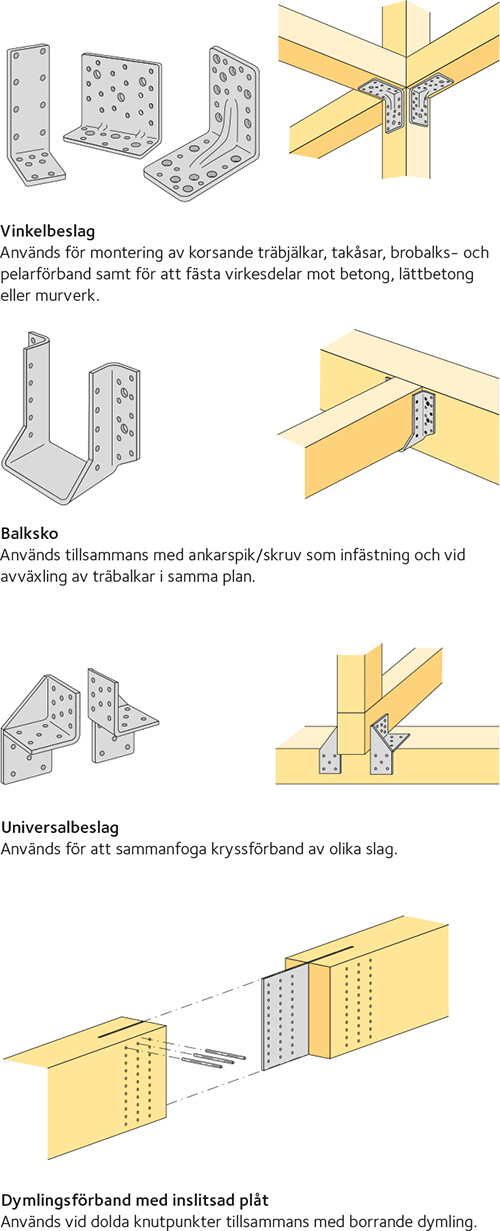 Vinkelbeslag
Används för montering av korsande träbjälkar, takåsar, brobalks- och pelarförband samt för att fästa virkesdelar mot betong, lättbetong eller murverk.

Balksko
Används tillsammans med ankarspik/skruv som infästning och vid avväxling av träbalkar i samma plan.

Universalbeslag
Används för att sammanfoga kryssförband av olika slag.

Dymlingsförband med inslitsad plåt
Används vid dolda knutpunkter tillsammans med borrande dymling.