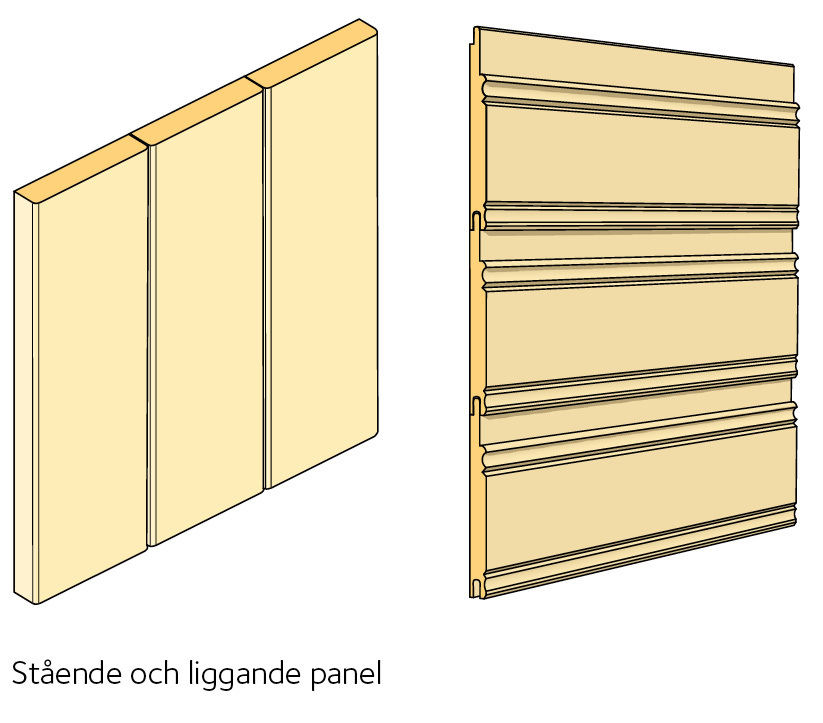 Stående och liggande panel