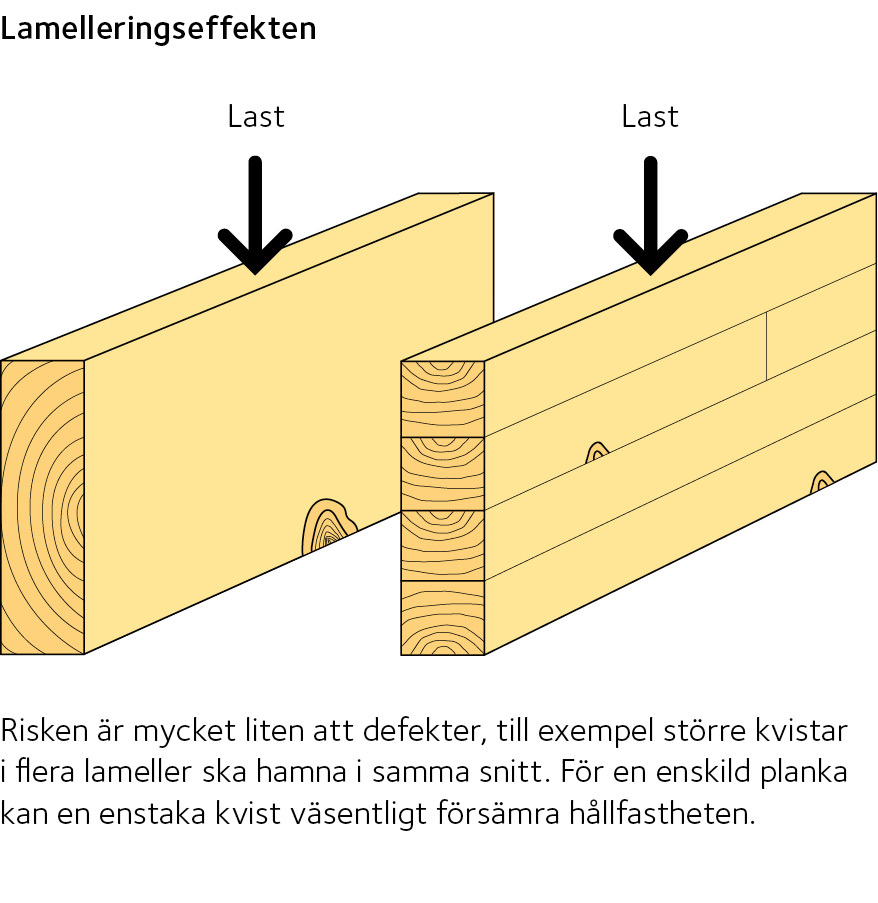 Lamelleringseffekten

Last

Last

Risken är mycket liten att defekter, till exempel större kvistar i flera lameller ska hamna i samma snitt. För en enskild planka kan en enstaka kvist väsentligt försämra hållfastheten.