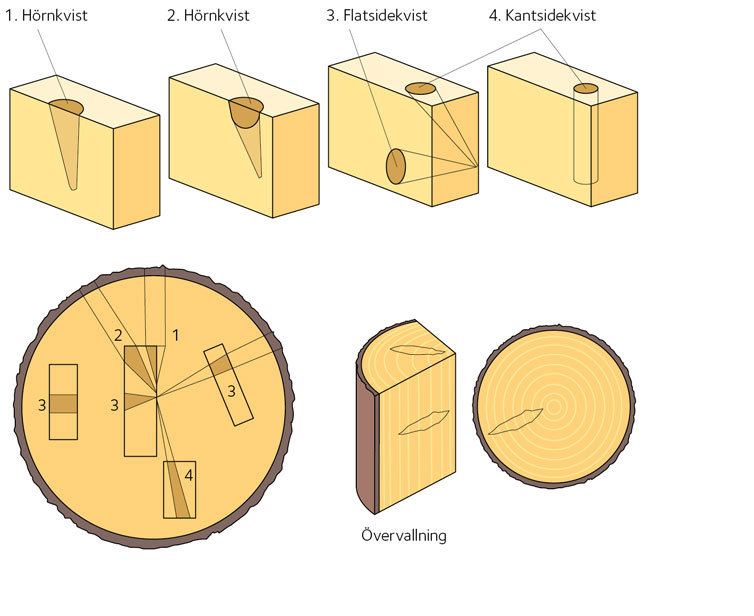 1. Hörnkvist
2. Hörnkvist
3. Flatsidekvist
4. Kantsidekvist

2
1
3
3
3
4

Övervallning