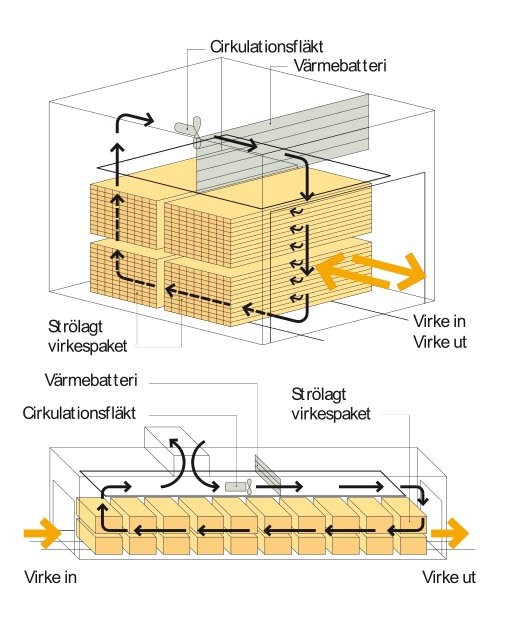 Cirkulationsfläkt
Värmebatteri

Strölagt virkespaket

Virke in
Virke ut

Värmebatteri
Cirkulationsfläkt
Strölagt virkespaket

Virke in
Virke ut